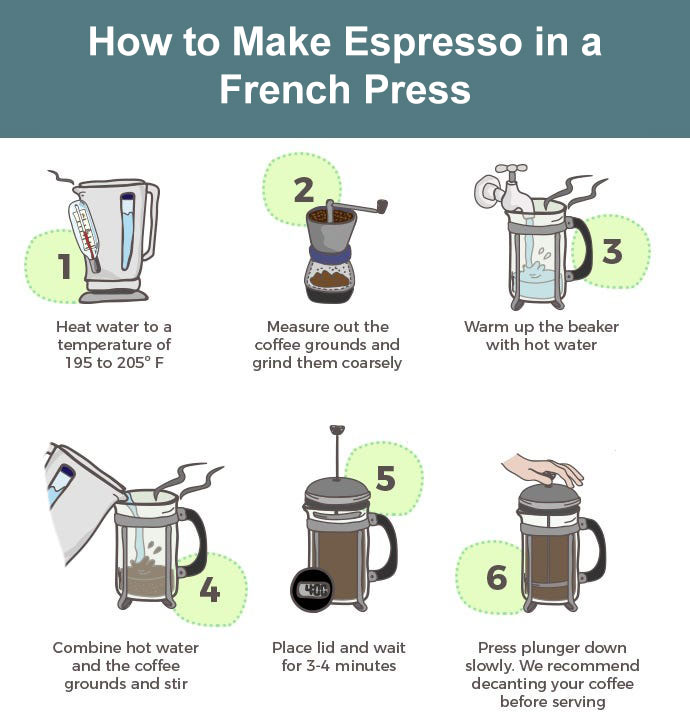 How to Make Espresso in a French Press

1
Heat water to a temperature of 195 to 205° F

2
Measure out the coffee grounds and grind them coarsely

3
Warm up the beaker with hot water

4
Combine hot water and the coffee grounds and stir

5
4:00
Place lid and wait for 3-4 minutes

6
Press plunger down slowly. We recommend decanting your coffee before serving