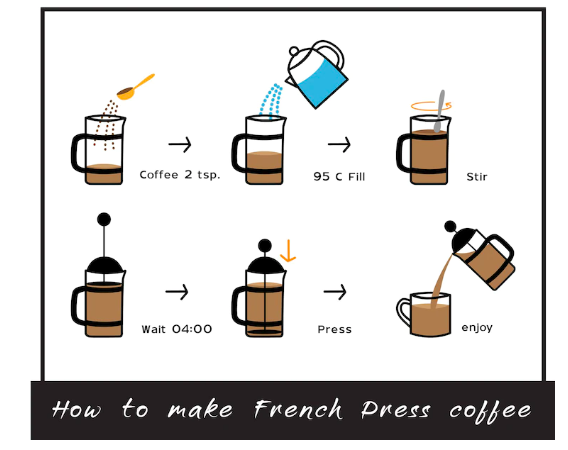 Coffee 2 tsp.

95 C Fill

Stir

Wait 04:00

Press

enjoy

How to make French Press coffee